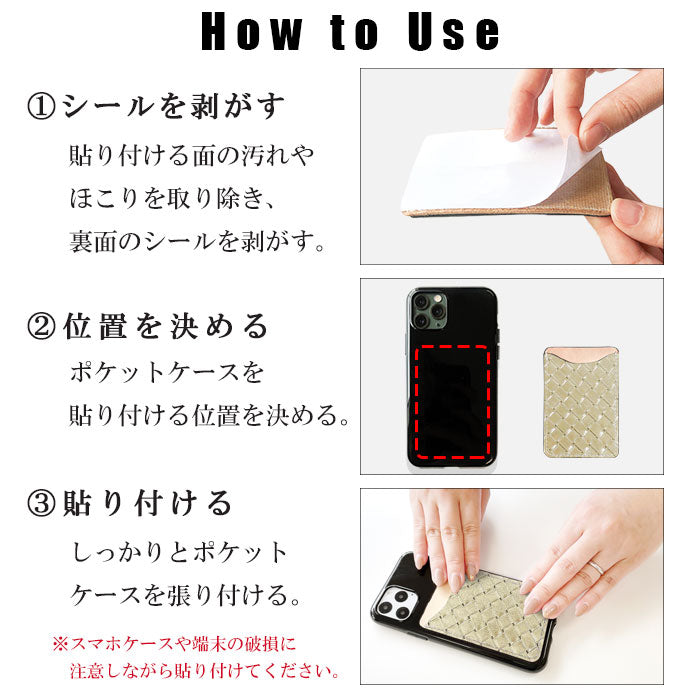 How to Use

①シールを剥がす
貼り付ける面の汚れやほこりを取り除き、裏面のシールを剥がす。

②位置を決める
ポケットケースを貼り付ける位置を決める。

③貼り付ける
しっかりとポケットケースを張り付ける。

※スマホケースや端末の破損に注意しながら貼り付けてください。