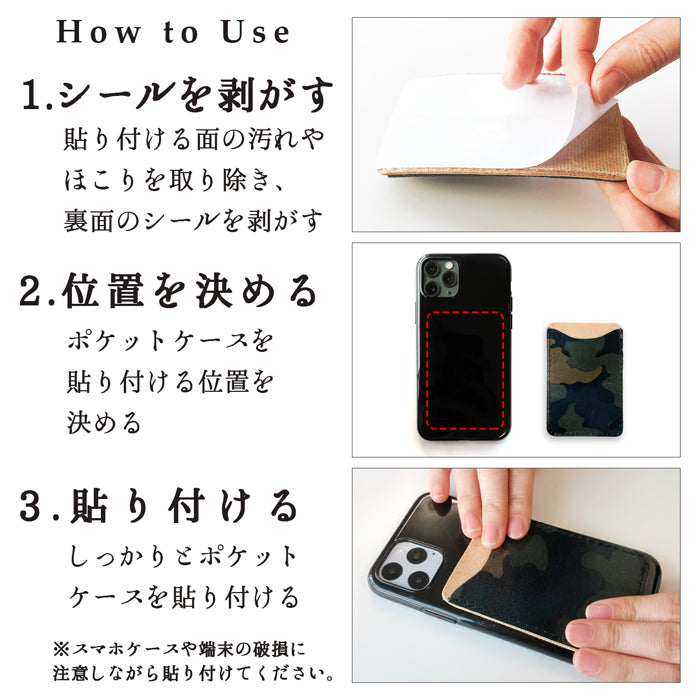 How to Use

1.シールを剥がす

貼り付ける面の汚れやほこりを取り除き、裏面のシールを剥がす

2.位置を決める

ポケットケースを貼り付ける位置を決める

3.貼り付ける

しっかりとポケットケースを貼り付ける

※スマホケースや端末の破損に注意しながら貼り付けてください。