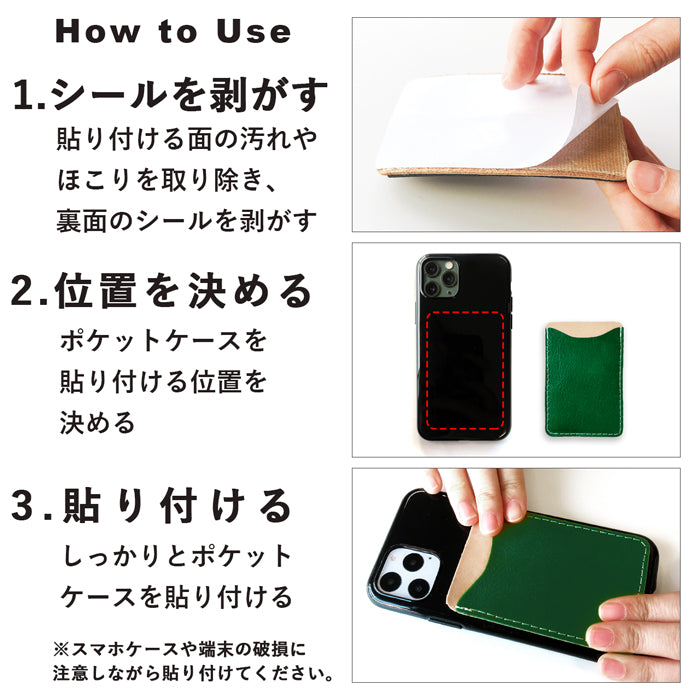 How to Use

1.シールを剥がす

貼り付ける面の汚れやほこりを取り除き、裏面のシールを剥がす

2.位置を決める

ポケットケースを貼り付ける位置を決める

3.貼り付ける

しっかりとポケットケースを貼り付ける

※スマホケースや端末の破損に注意しながら貼り付けてください。