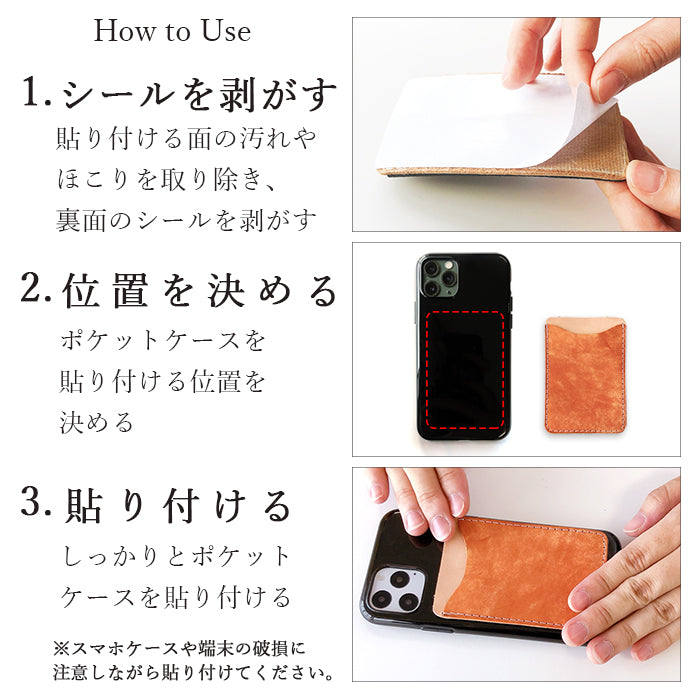 How to Use

1. シールを剥がす

貼り付ける面の汚れやほこりを取り除き、裏面のシールを剥がす

2. 位置を決める

ポケットケースを貼り付ける位置を決める

3. 貼り付ける

しっかりとポケットケースを貼り付ける

※スマホケースや端末の破損に注意しながら貼り付けてください。