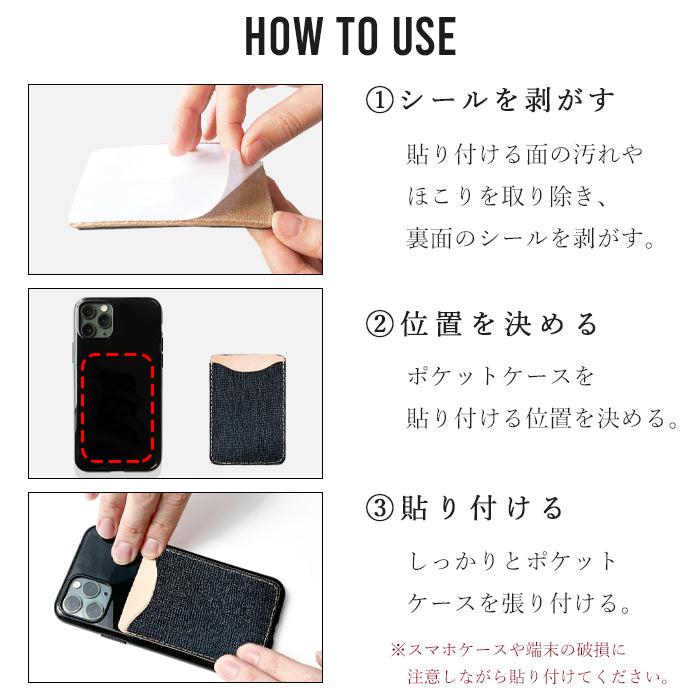 HOW TO USE

①シールを剥がす

貼り付ける面の汚れやほこりを取り除き、裏面のシールを剥がす。

②位置を決める

ポケットケースを貼り付ける位置を決める。

③貼り付ける

しっかりとポケットケースを張り付ける。

※スマホケースや端末の破損に注意しながら貼り付けてください。